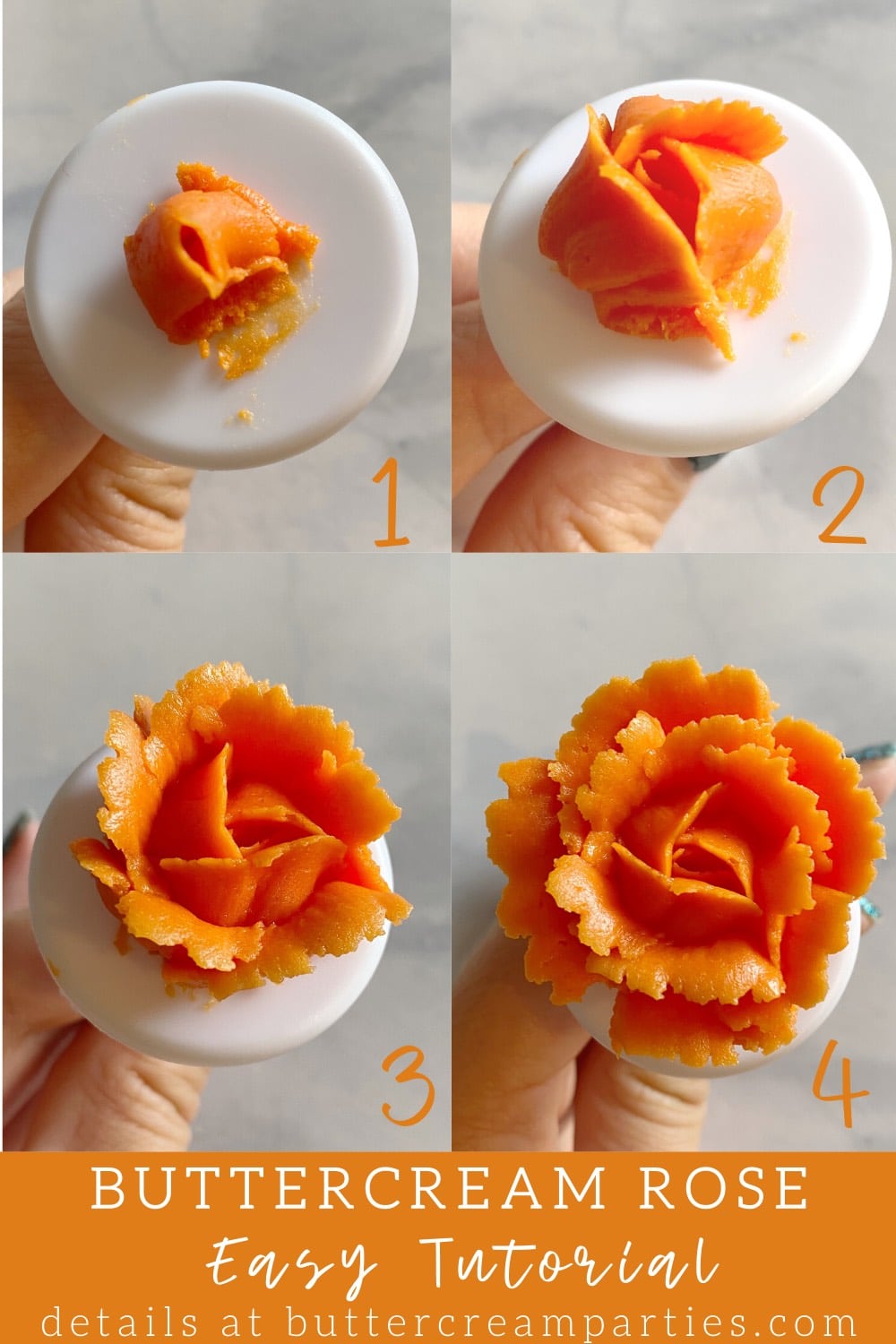 1

2

3

4

BUTTERCREAM ROSE
Easy Tutorial
details at buttercreamparties.com